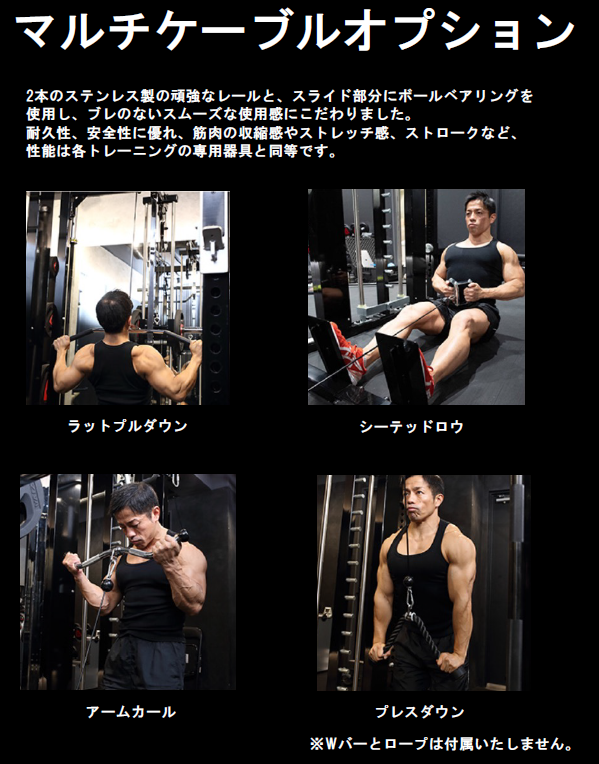 マルチケーブルオプション

2本のステンレス製の頑強なレールと、スライド部分にボールベアリングを使用し、ブレのないスムーズな使用感にこだわりました。
耐久性、安全性に優れ、筋肉の収縮感やストレッチ感、ストロークなど、性能は各トレーニングの専用器具と同等です。

ラットプルダウン

シーテッドロウ

アームカール

プレスダウン

※Wバーとロープは付属いたしません。