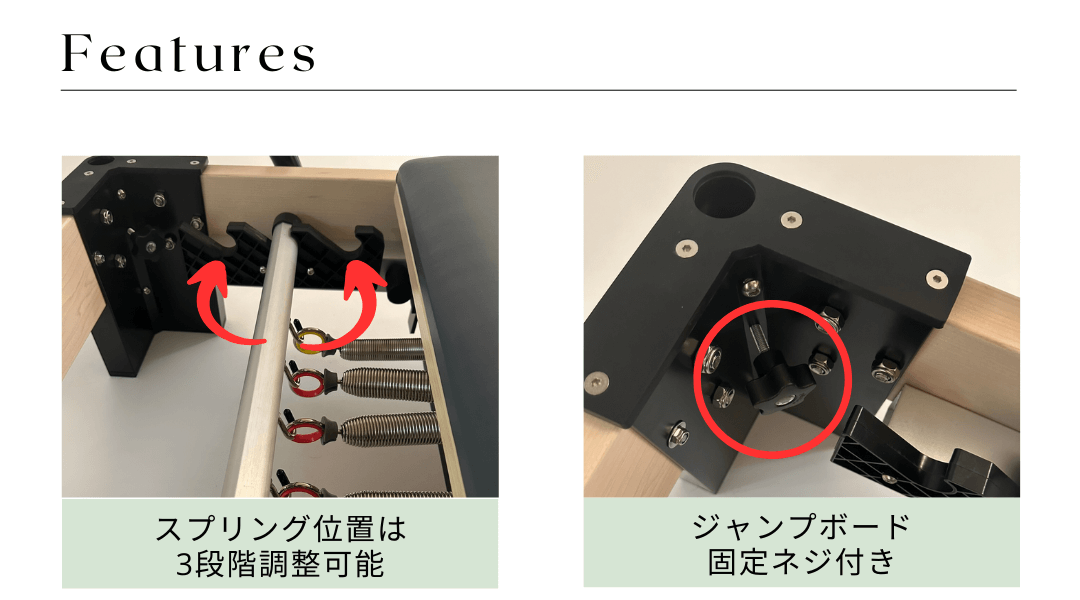 Features

スプリング位置は
3段階調整可能

ジャンプボード
固定ネジ付き